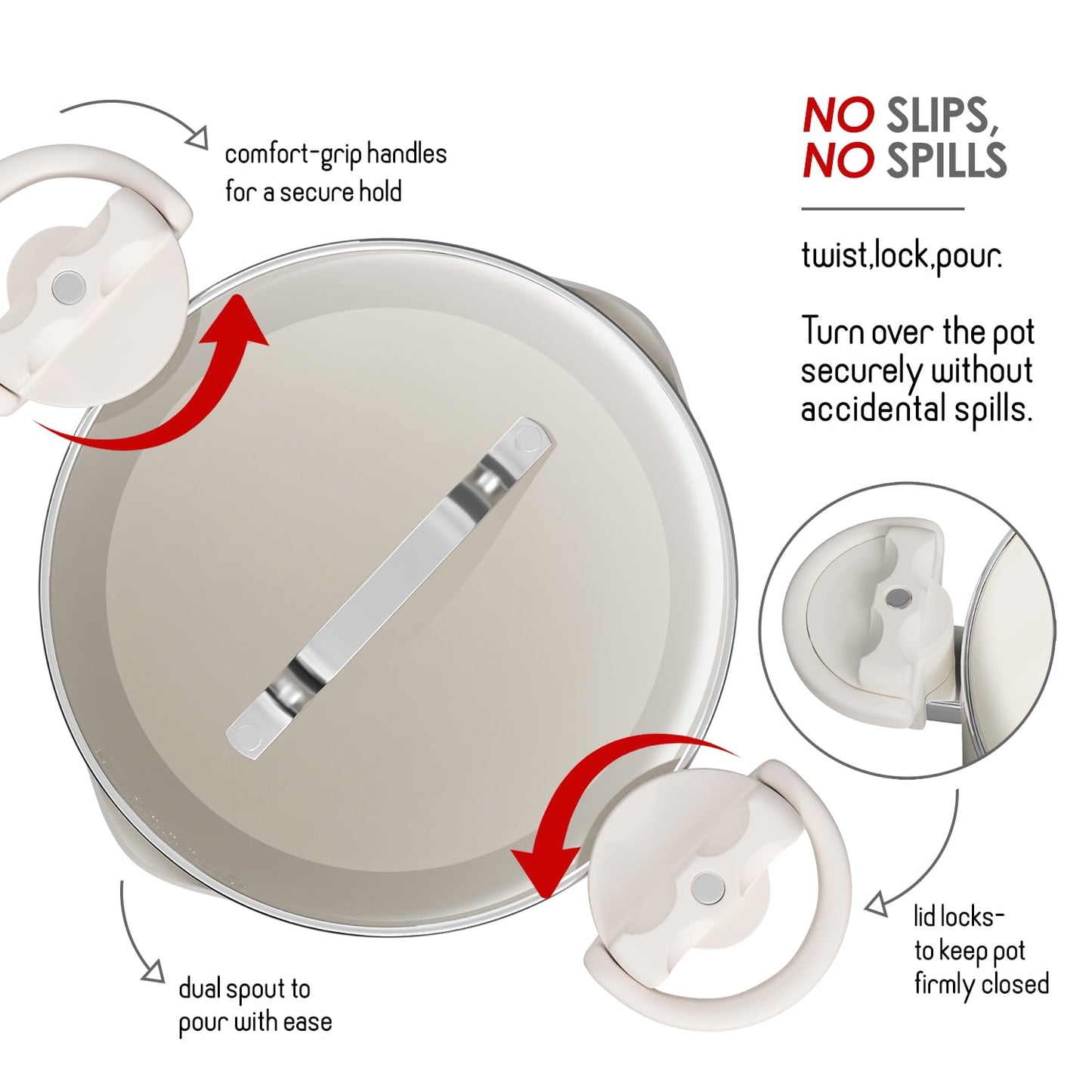 comfort-grip handles for a secure hold

NO SLIPS, NO SPILLS

twist,lock,pour.

Turn over the pot securely without accidental spills.

dual spout to pour with ease

lid locks- to keep pot firmly closed