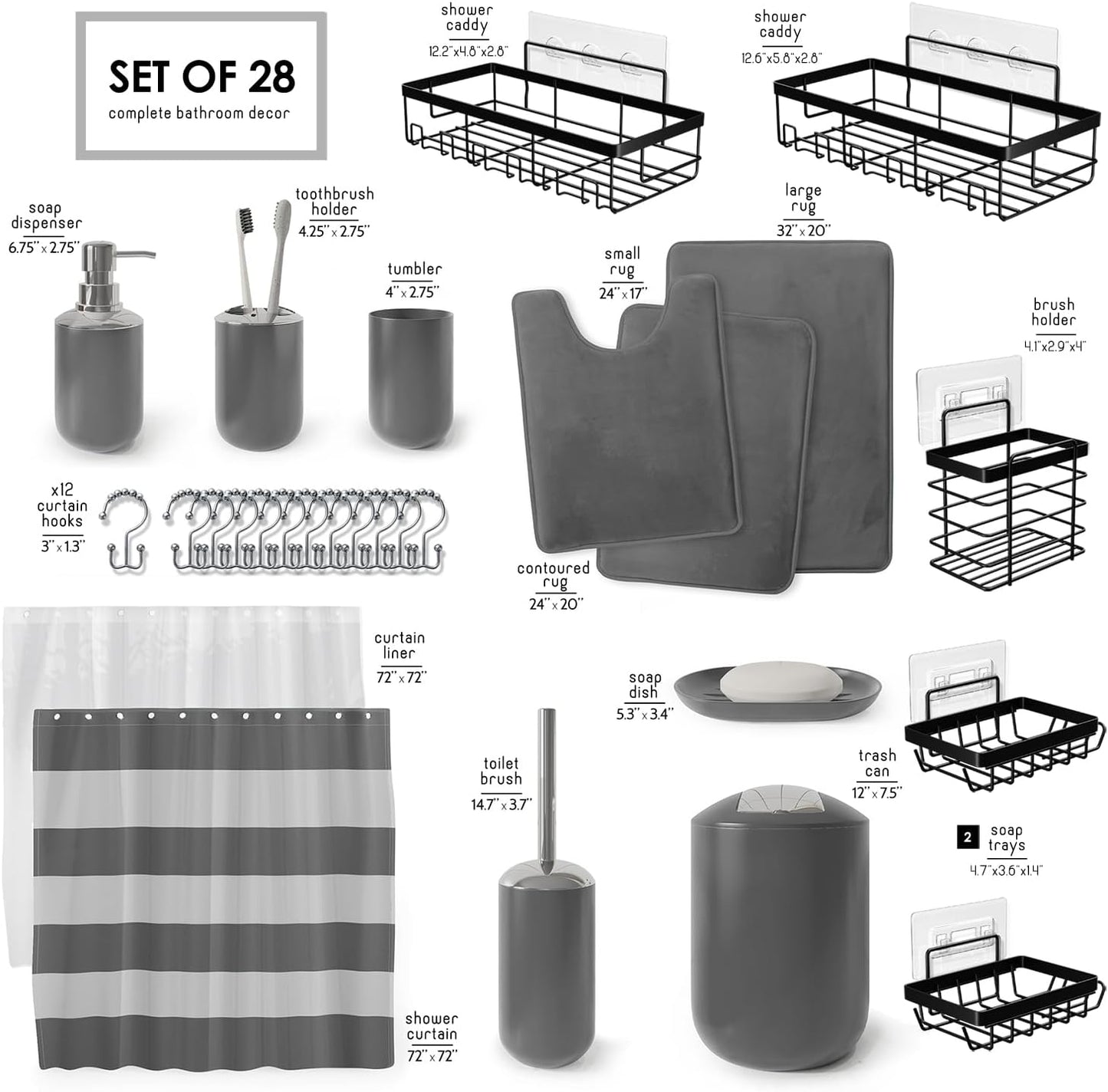 SET OF 28
complete bathroom decor

shower caddy
12.2"x4.8"x2.8"

shower caddy
12.6"x5.8"x2.8"

soap dispenser
6.75" x 2.75"

toothbrush holder
4.25" x 2.75"

tumbler
4" x 2.75"

large rug
32" x 20"

small rug
24" x 17"

brush holder
4.1"x2.9"x4"

x12 curtain hooks
3" x 1.3"

contoured rug
24" x 20"

curtain liner
72" x 72"

soap dish
5.3" x 3.4"

toilet brush
14.7" x 3.7"

trash can
12" x 7.5"

2 soap trays
4.7"x3.6"x1.4"

shower curtain
72" x 72"