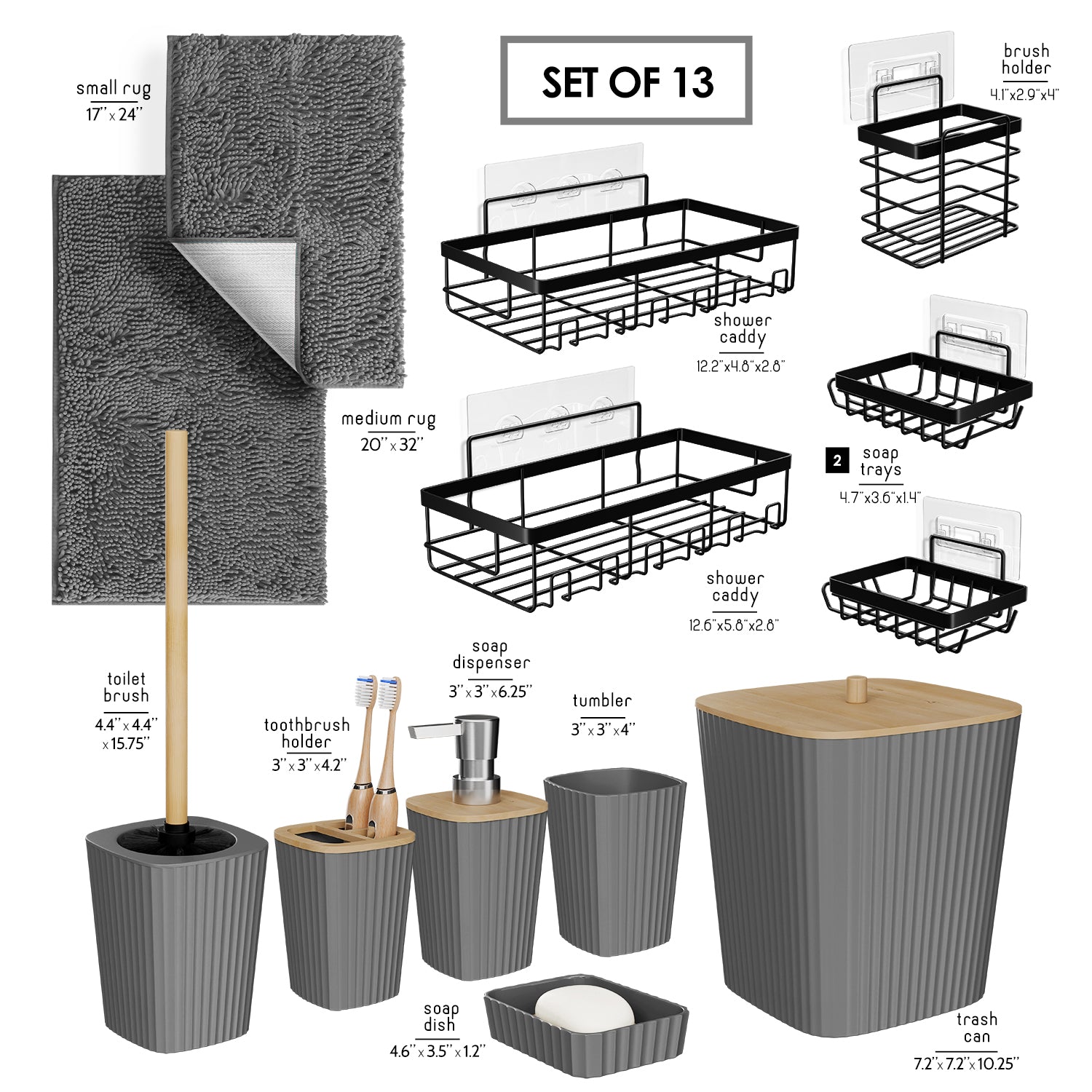 small rug
17'' x 24''

SET OF 13

brush holder
4.1"x2.9"x4"

shower caddy
12.2"x4.8"x2.8"

medium rug
20'' x 32''

2 soap trays
4.7"x3.6"x1.4"

shower caddy
12.6"x5.8"x2.8"

toilet brush
4.4'' x 4.4'' x 15.75''

toothbrush holder
3'' x 3'' x 4.2''

soap dispenser
3'' x 3'' x 6.25''

tumbler
3'' x 3'' x 4''

soap dish
4.6'' x 3.5'' x 1.2''

trash can
7.2'' x 7.2'' x 10.25''