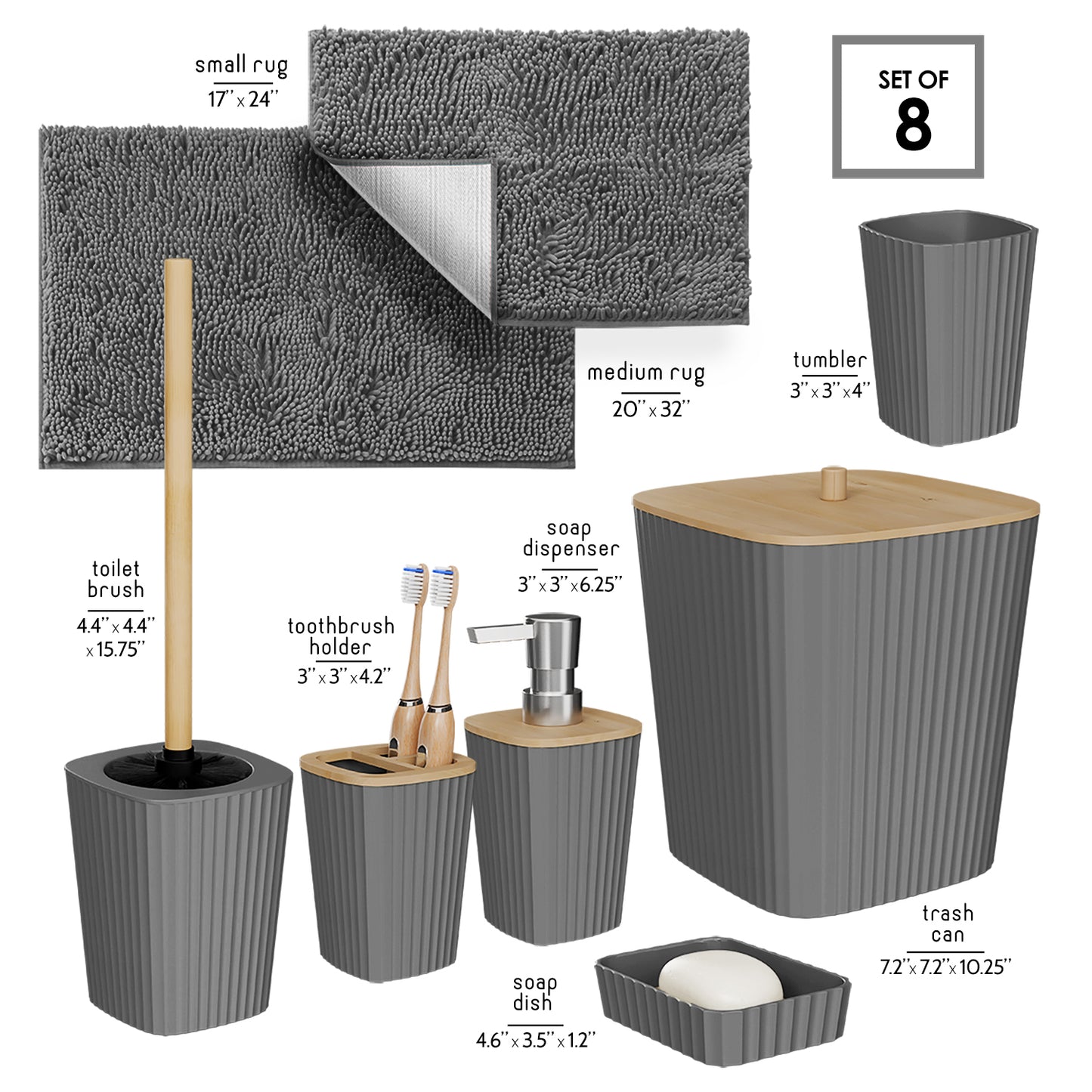 small rug
17" x 24"

SET OF
8

medium rug
20" x 32"

tumbler
3" x 3" x 4"

toilet brush
4.4" x 4.4" x 15.75"

toothbrush holder
3" x 3" x 4.2"

soap dispenser
3" x 3" x 6.25"

trash can
7.2" x 7.2" x 10.25"

soap dish
4.6" x 3.5" x 1.2"