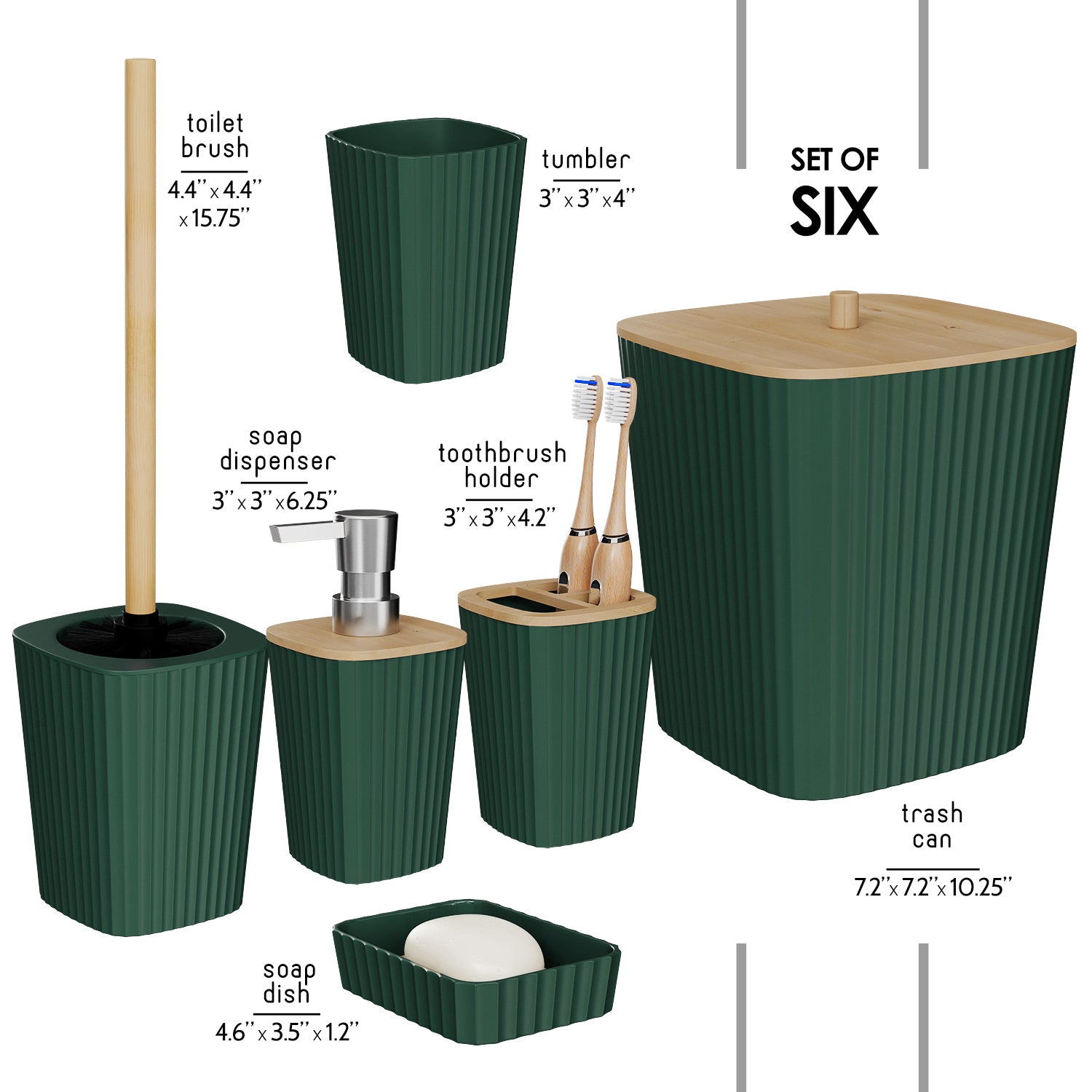 toilet brush
4.4'' x 4.4'' x 15.75''

tumbler
3'' x 3'' x 4''

SET OF
SIX

soap dispenser
3'' x 3'' x 6.25''

toothbrush holder
3'' x 3'' x 4.2''

trash can
7.2'' x 7.2'' x 10.25''

soap dish
4.6'' x 3.5'' x 1.2''